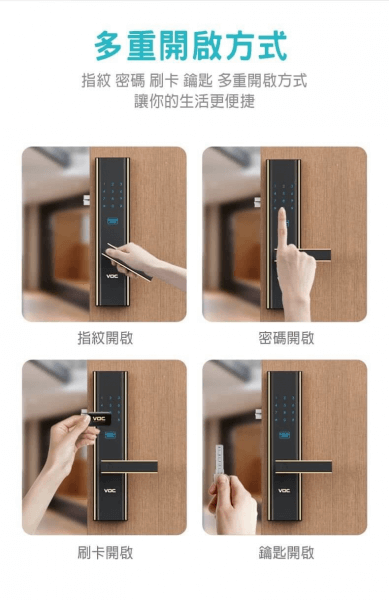 多重開啟方式

指紋 密碼 刷卡 鑰匙 多重開啟方式
讓你的生活更便捷

VOC

指紋開啟

密碼開啟

VOC

VOC

刷卡開啟

VOC

鑰匙開啟